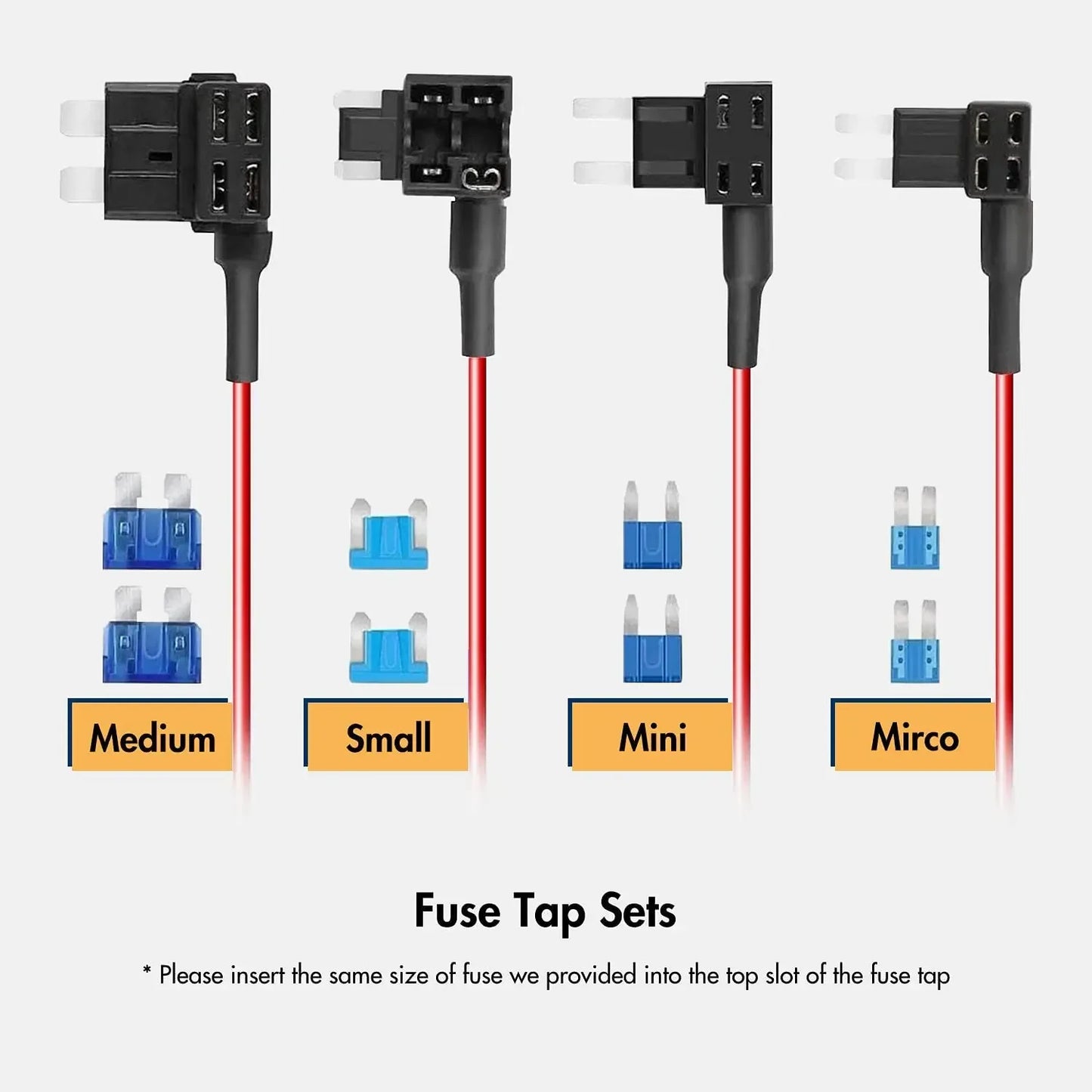 Medium

Small

Mini

Mirco

Fuse Tap Sets

* Please insert the same size of fuse we provided into the top slot of the fuse tap