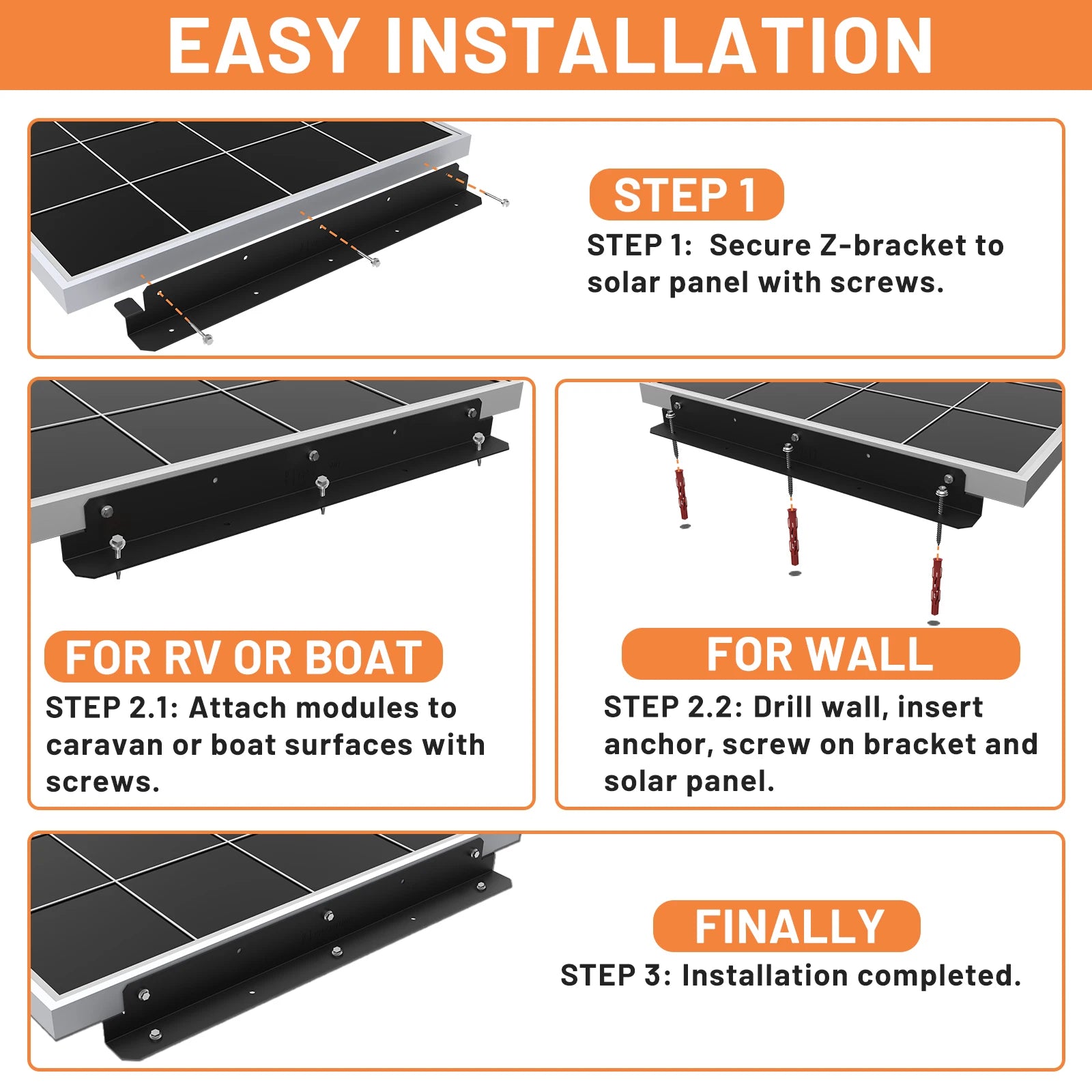 EASY INSTALLATION

STEP 1

STEP 1: Secure Z-bracket to solar panel with screws.

FOR RV OR BOAT

STEP 2.1: Attach modules to caravan or boat surfaces with screws.

FOR WALL

STEP 2.2: Drill wall, insert anchor, screw on bracket and solar panel.

FINALLY

STEP 3: Installation completed.